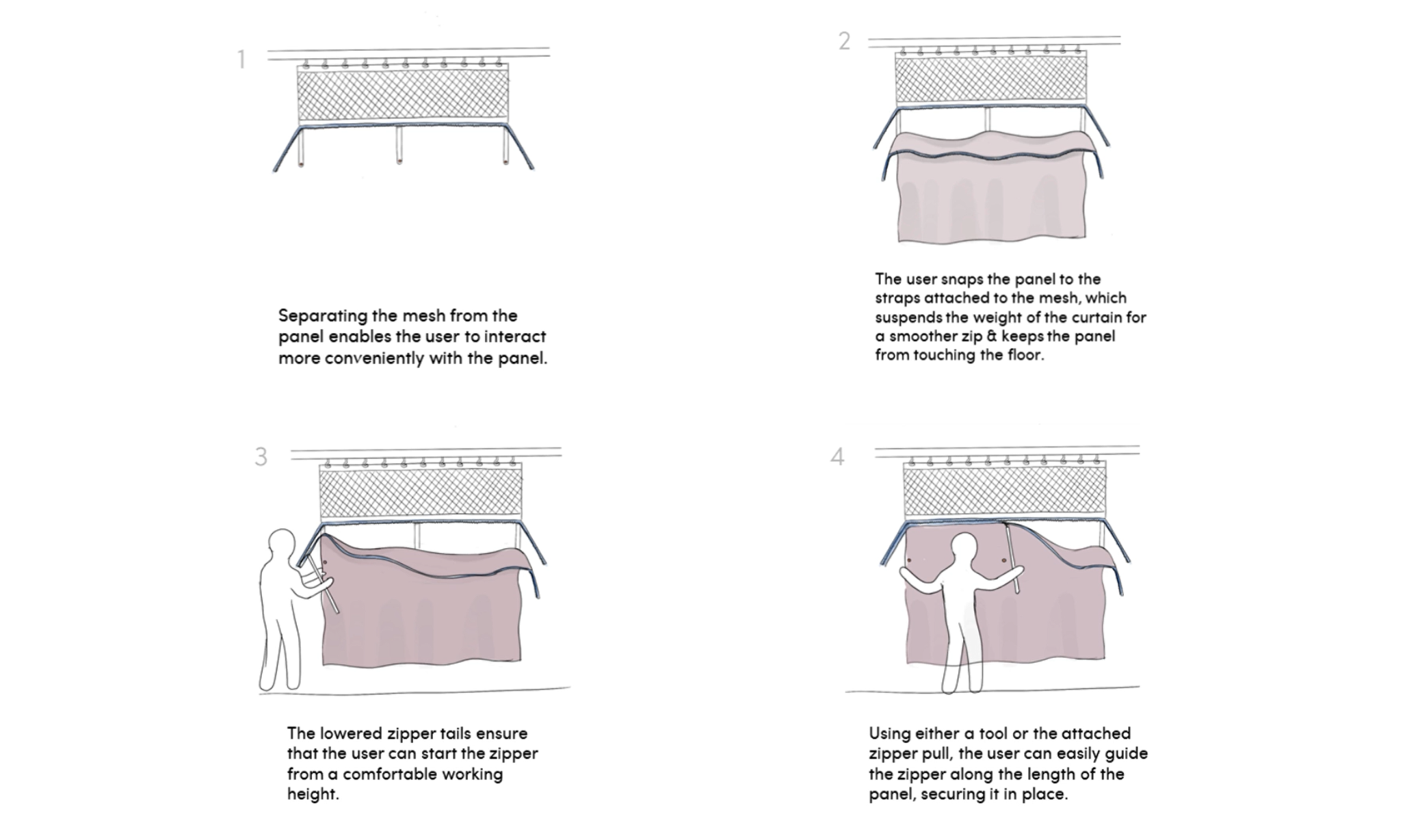 1

Separating the mesh from the panel enables the user to interact more conveniently with the panel.

2

The user snaps the panel to the straps attached to the mesh, which suspends the weight of the curtain for a smoother zip & keeps the panel from touching the floor.

3

The lowered zipper tails ensure that the user can start the zipper from a comfortable working height.

4

Using either a tool or the attached zipper pull, the user can easily guide the zipper along the length of the panel, securing it in place.