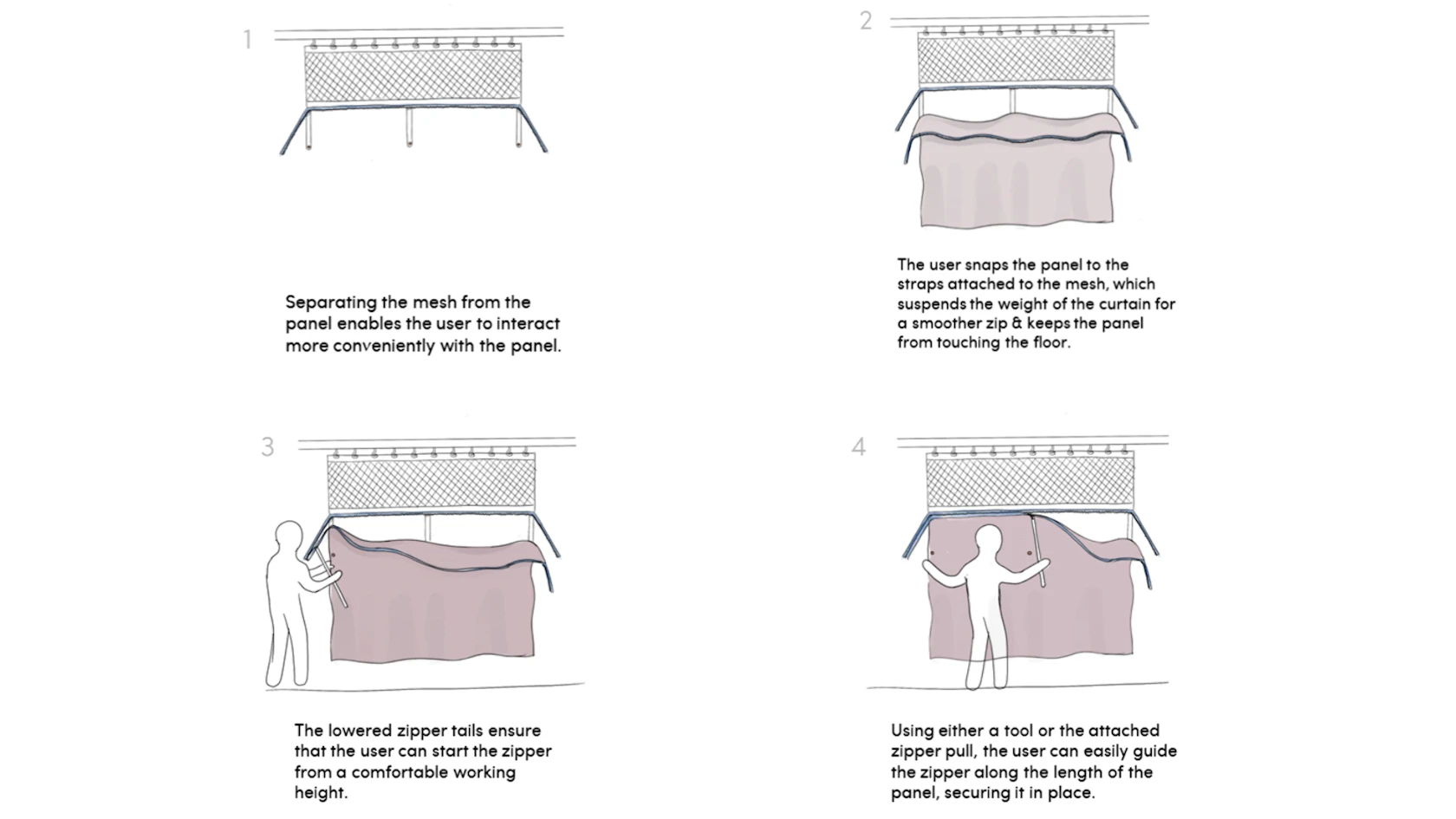 1

Separating the mesh from the panel enables the user to interact more conveniently with the panel.

2

The user snaps the panel to the straps attached to the mesh, which suspends the weight of the curtain for a smoother zip & keeps the panel from touching the floor.

3

The lowered zipper tails ensure that the user can start the zipper from a comfortable working height.

4

Using either a tool or the attached zipper pull, the user can easily guide the zipper along the length of the panel, securing it in place.